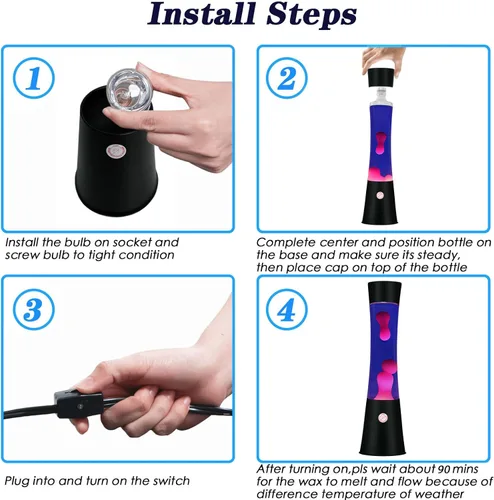 Install Steps

1

Install the bulb on socket and screw bulb to tight condition

2

Complete center and position bottle on the base and make sure its steady, then place cap on top of the bottle

3

Plug into and turn on the switch

4

After turning on,pls wait about 90 mins for the wax to melt and flow because of difference temperature of weather