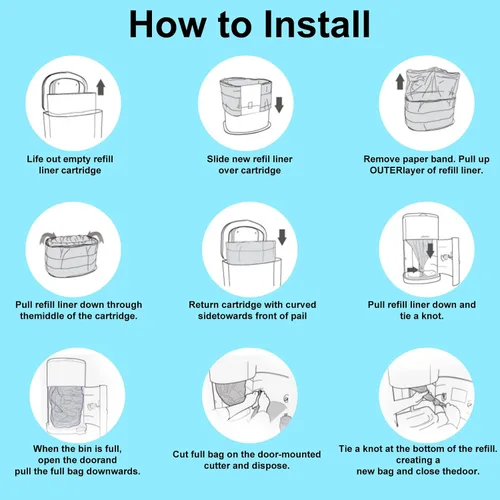 How to Install

Life out empty refill liner cartridge

Slide new refil liner over cartridge

Remove paper band. Pull up OUTERlayer of refill liner.

Pull refill liner down through themiddle of the cartridge.

Return cartridge with curved sidetowards front of pail

Pull refill liner down and tie a knot.

When the bin is full, open the doorand pull the full bag downwards.

Cut full bag on the door-mounted cutter and dispose.

Tie a knot at the bottom of the refill. creating a new bag and close thedoor.