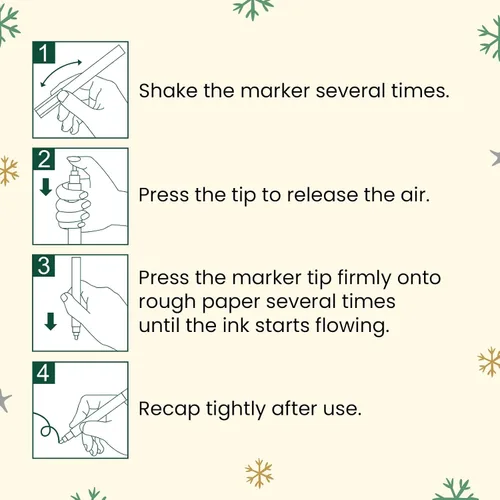 1
Shake the marker several times.

2
Press the tip to release the air.

3
Press the marker tip firmly onto rough paper several times until the ink starts flowing.

4
Recap tightly after use.