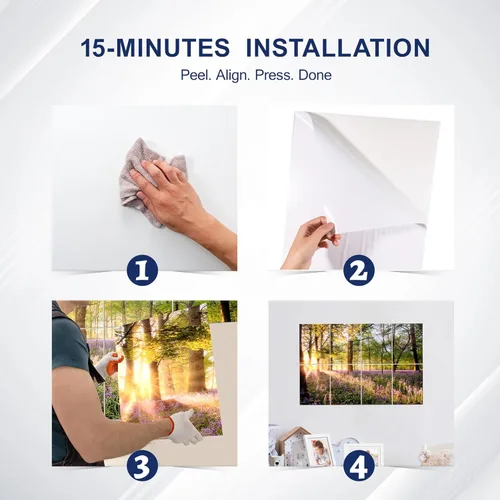 15-MINUTES INSTALLATION

Peel. Align. Press. Done

1

2

3

4