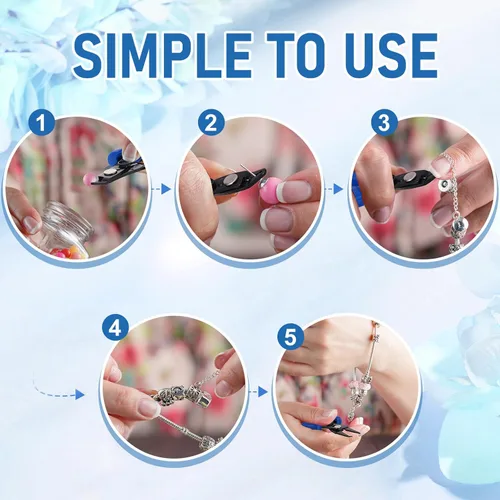 SIMPLE TO USE

1

2

3

4

5