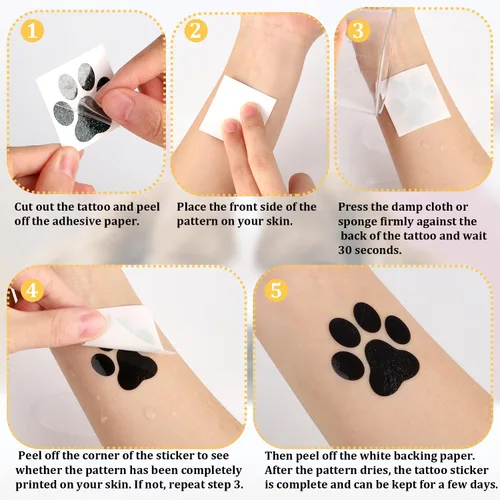 1

Cut out the tattoo and peel off the adhesive paper.

2

Place the front side of the pattern on your skin.

3

Press the damp cloth or sponge firmly against the back of the tattoo and wait 30 seconds.

4

Peel off the corner of the sticker to see whether the pattern has been completely printed on your skin. If not, repeat step 3.

5

Then peel off the white backing paper. After the pattern dries, the tattoo sticker is complete and can be kept for a few days.