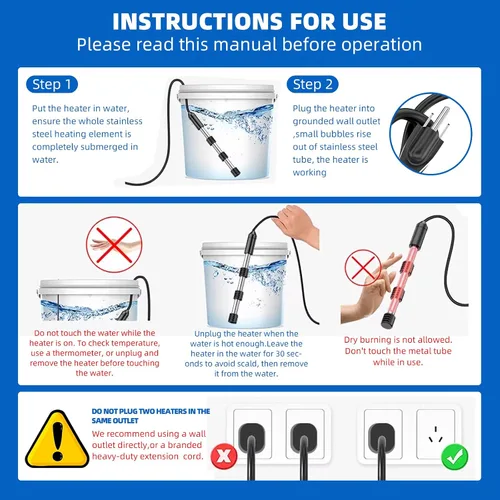 INSTRUCTIONS FOR USE
Please read this manual before operation

Step 1
Put the heater in water, ensure the whole stainless steel heating element is completely submerged in water.

Step 2
Plug the heater into grounded wall outlet ,small bubbles rise out of stainless steel tube, the heater is working

Do not touch the water while the heater is on. To check temperature, use a thermometer, or unplug and remove the heater before touching the water.

Unplug the heater when the water is hot enough.Leave the heater in the water for 30 seconds to avoid scald, then remove it from the water.

Dry burning is not allowed. Don't touch the metal tube while in use.

DO NOT PLUG TWO HEATERS IN THE SAME OUTLET
We recommend using a wall outlet directly,or a branded heavy-duty extension cord.