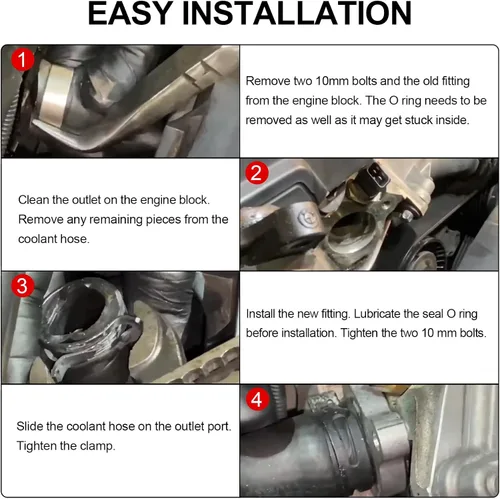 EASY INSTALLATION

1

Remove two 10mm bolts and the old fitting from the engine block. The O ring needs to be removed as well as it may get stuck inside.

Clean the outlet on the engine block. Remove any remaining pieces from the coolant hose.

2

3

Install the new fitting. Lubricate the seal O ring before installation. Tighten the two 10 mm bolts.

Slide the coolant hose on the outlet port. Tighten the clamp.

4