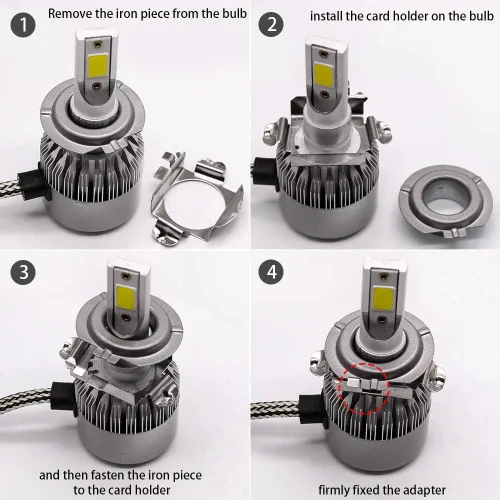 1 Remove the iron piece from the bulb

2 install the card holder on the bulb

3

and then fasten the iron piece to the card holder

4

firmly fixed the adapter