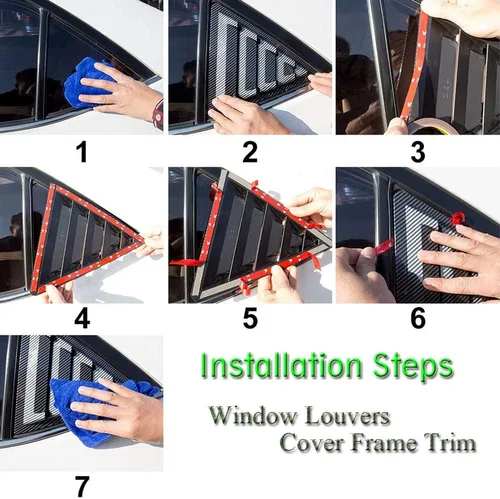 1

2

3

4

5

6

7

Installation Steps

Window Louvers
Cover Frame Trim