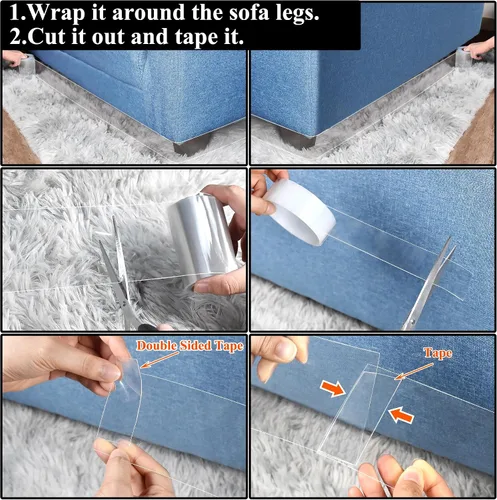 1.Wrap it around the sofa legs.
2.Cut it out and tape it.

Double Sided Tape

Tape