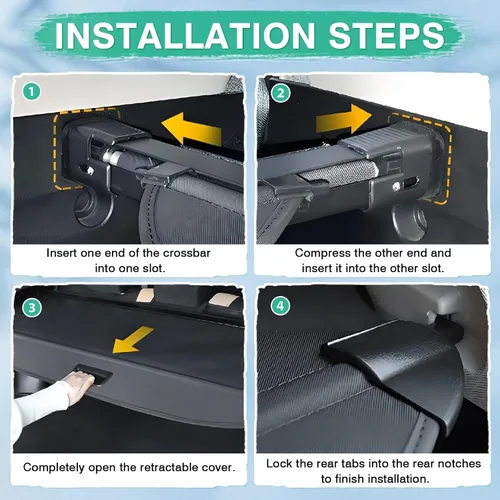 INSTALLATION STEPS

1

Insert one end of the crossbar into one slot.

2

Compress the other end and insert it into the other slot.

3

Completely open the retractable cover.

4

Lock the rear tabs into the rear notches to finish installation.