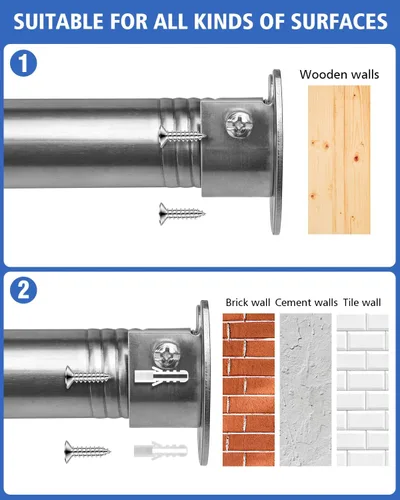 SUITABLE FOR ALL KINDS OF SURFACES

1

Wooden walls

2

Brick wall Cement walls Tile wall