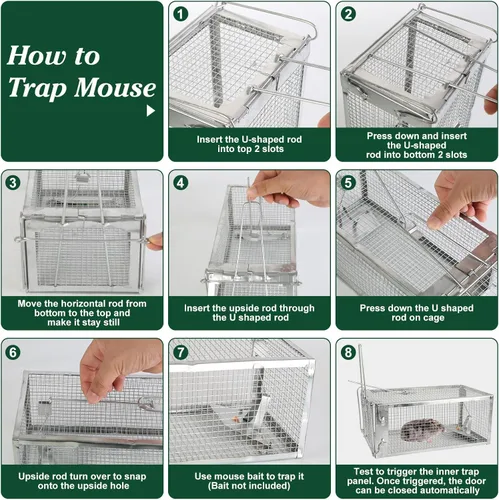 How to Trap Mouse

1
Insert the U-shaped rod into top 2 slots

2
Press down and insert the U-shaped rod into bottom 2 slots

3
Move the horizontal rod from bottom to the top and make it stay still

4
Insert the upside rod through the U shaped rod

5
Press down the U shaped rod on cage

6
Upside rod turn over to snap onto the upside hole

7
Use mouse bait to trap it (Bait not included)

8
Test to trigger the inner trap panel. Once triggered, the door can be closed automatically