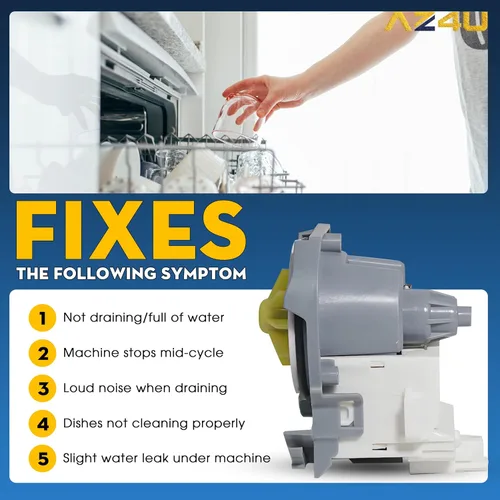 AZ4U

FIXES

THE FOLLOWING SYMPTOM

1 Not draining/full of water

2 Machine stops mid-cycle

3 Loud noise when draining

4 Dishes not cleaning properly

5 Slight water leak under machine