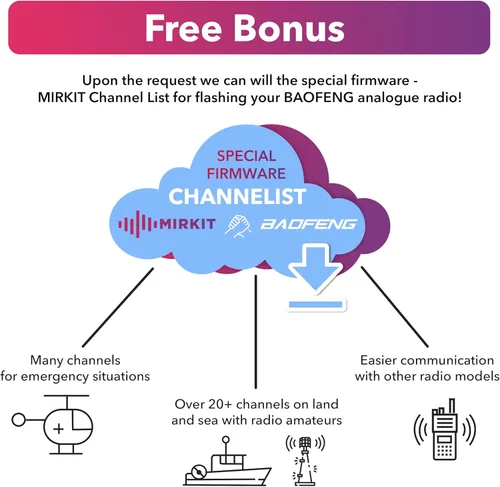 Free Bonus

Upon the request we can will the special firmware - MIRKIT Channel List for flashing your BAOFENG analogue radio!

SPECIAL FIRMWARE

CHANNELIST

MIRKIT

BAOFENG

Many channels
for emergency situations

Over 20+ channels on land
and sea with radio amateurs

Easier communication
with other radio models