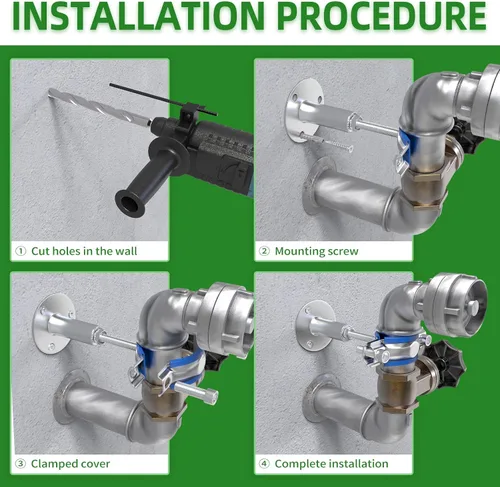 INSTALLATION PROCEDURE

① Cut holes in the wall

② Mounting screw

③ Clamped cover

④ Complete installation