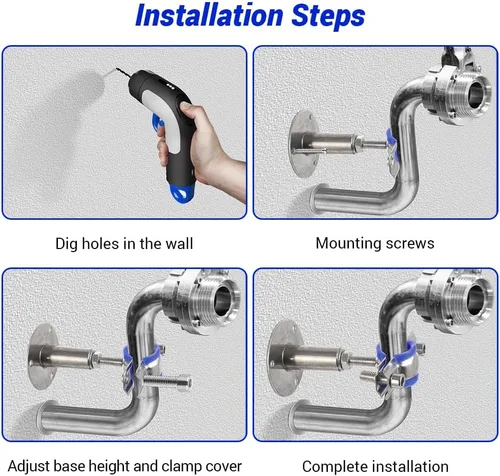 Installation Steps

Dig holes in the wall

Mounting screws

Adjust base height and clamp cover

Complete installation