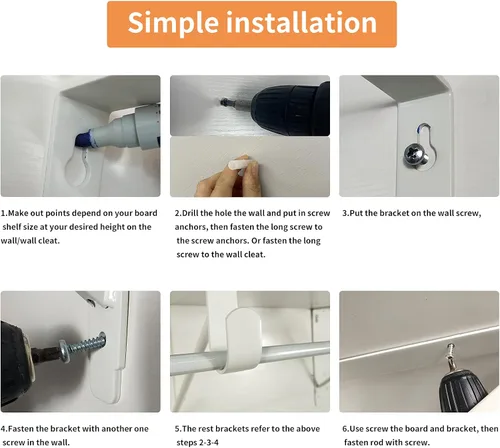 Simple installation

1.Make out points depend on your board shelf size at your desired height on the wall/wall cleat.

2.Drill the hole the wall and put in screw anchors, then fasten the long screw to the screw anchors. Or fasten the long screw to the wall cleat.

3.Put the bracket on the wall screw,

4.Fasten the bracket with another one screw in the wall.

5.The rest brackets refer to the above steps 2-3-4

6.Use screw the board and bracket, then fasten rod with screw.