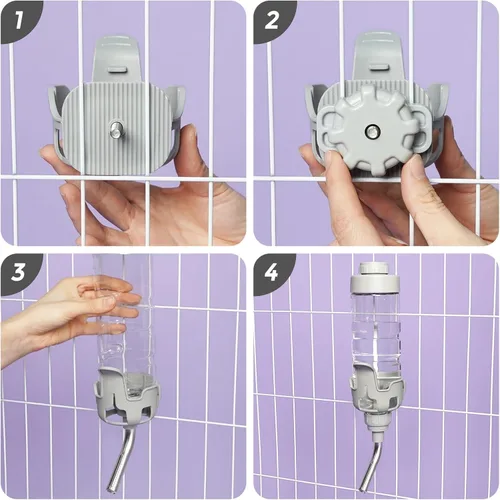 1

2

3

4