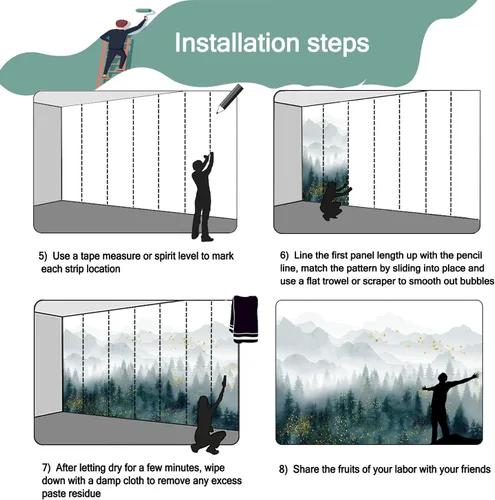 Installation steps

5) Use a tape measure or spirit level to mark each strip location

6) Line the first panel length up with the pencil line, match the pattern by sliding into place and use a flat trowel or scraper to smooth out bubbles

7) After letting dry for a few minutes, wipe down with a damp cloth to remove any excess paste residue

8) Share the fruits of your labor with your friends