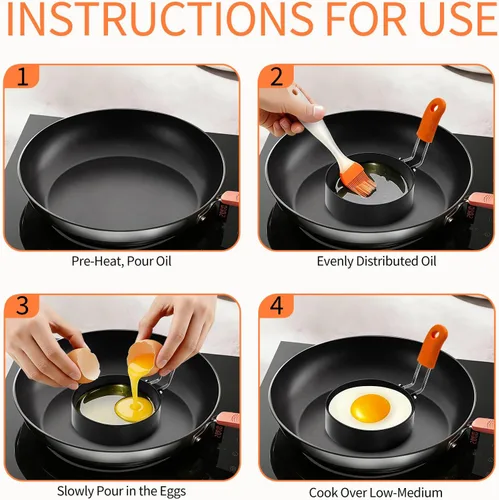 INSTRUCTIONS FOR USE

1

Pre-Heat, Pour Oil

2

Evenly Distributed Oil

3

Slowly Pour in the Eggs

4

Cook Over Low-Medium