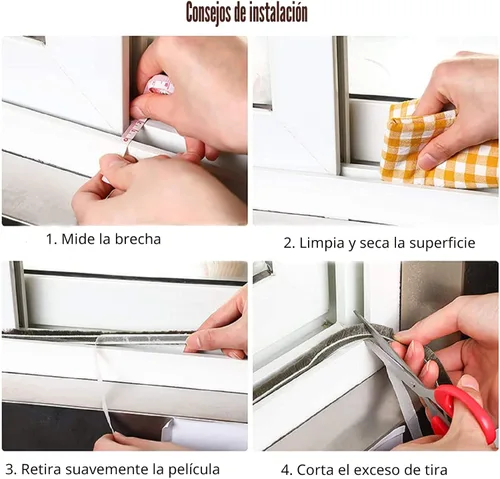 Consejos de instalación

1. Mide la brecha

2. Limpia y seca la superficie

3. Retira suavemente la película

4. Corta el exceso de tira