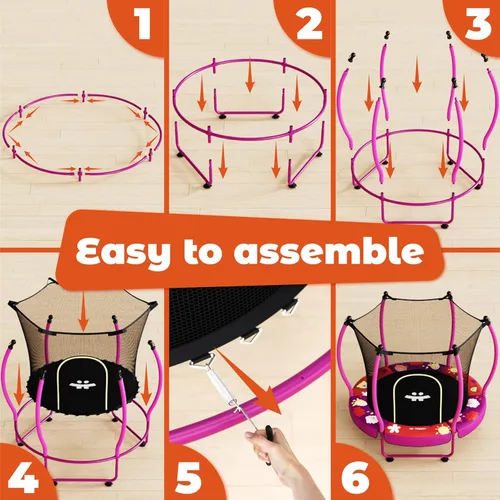 1

2

3

Easy to assemble

4

5

6