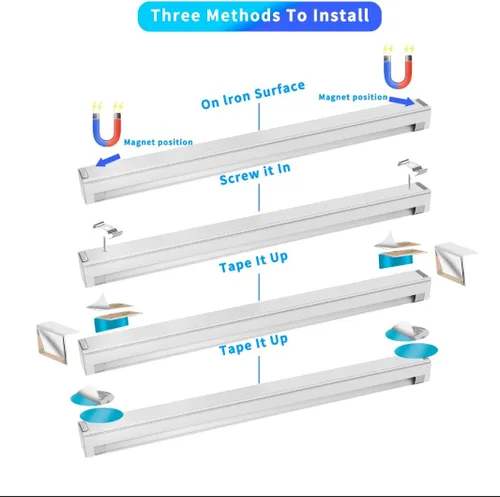 Three Methods To Install

On Iron Surface

Magnet position

Magnet position

Screw it In

Tape It Up

Tape It Up