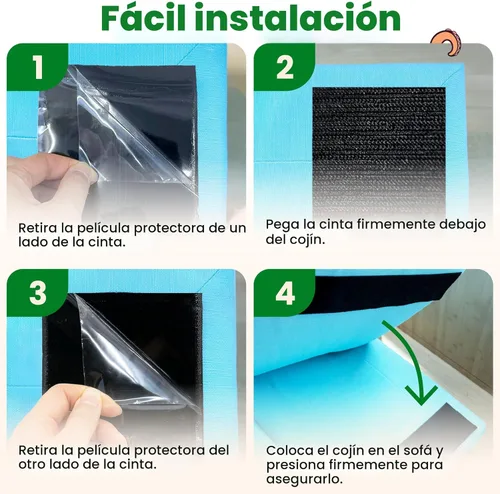 Fácil instalación

1

Retira la película protectora de un lado de la cinta.

2

Pega la cinta firmemente debajo del cojín.

3

Retira la película protectora del otro lado de la cinta.

4

Coloca el cojín en el sofá y presiona firmemente para asegurarlo.