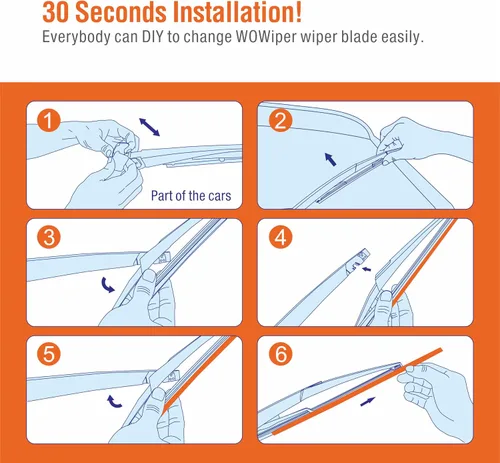 30 Seconds Installation!
Everybody can DIY to change WOWiper wiper blade easily.

1

Part of the cars

2

3

4

5

6