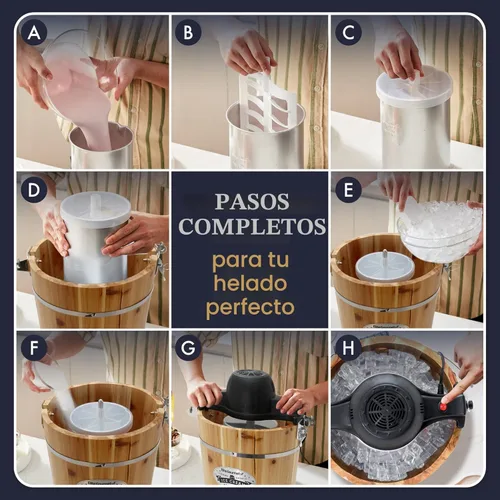 A

B

C

D

PASOS COMPLETOS

para tu helado perfecto

E

F

G

H