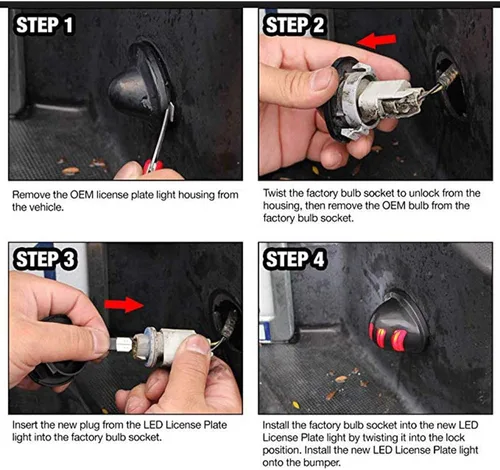 STEP 1

Remove the OEM license plate light housing from the vehicle.

STEP 2

Twist the factory bulb socket to unlock from the housing, then remove the OEM bulb from the factory bulb socket.

STEP 3

Insert the new plug from the LED License Plate light into the factory bulb socket.

STEP 4

Install the factory bulb socket into the new LED License Plate light by twisting it into the lock position. Install the new LED License Plate light onto the bumper.