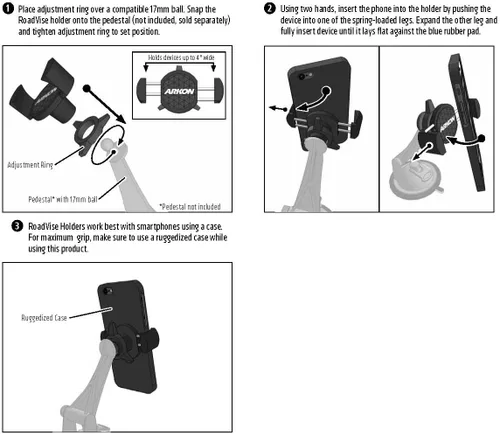 1 Place adjustment ring over a compatible 17mm ball. Snap the RoadVise holder onto the pedestal (not included, sold separately) and tighten adjustment ring to set position.

Holds devices up to 4" wide

ARKON

ARKON

Adjustment Ring

Pedestal* with 17mm ball

*Pedestal not included

2 Using two hands, insert the phone into the holder by pushing the device into one of the spring-loaded legs. Expand the other leg and fully insert device until it lays flat against the blue rubber pad.

ARKON

3 RoadVise Holders work best with smartphones using a case. For maximum grip, make sure to use a ruggedized case while using this product.

Ruggedized Case