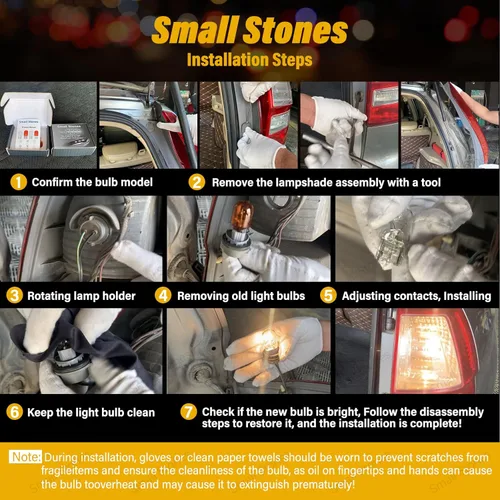 Small Stones
Installation Steps

1 Confirm the bulb model

2 Remove the lampshade assembly with a tool

3 Rotating lamp holder

4 Removing old light bulbs

5 Adjusting contacts, Installing

6 Keep the light bulb clean

7 Check if the new bulb is bright, Follow the disassembly steps to restore it, and the installation is complete!

Note: During installation, gloves or clean paper towels should be worn to prevent scratches from fragileitems and ensure the cleanliness of the bulb, as oil on fingertips and hands can cause the bulb tooverheat and may cause it to extinguish prematurely!