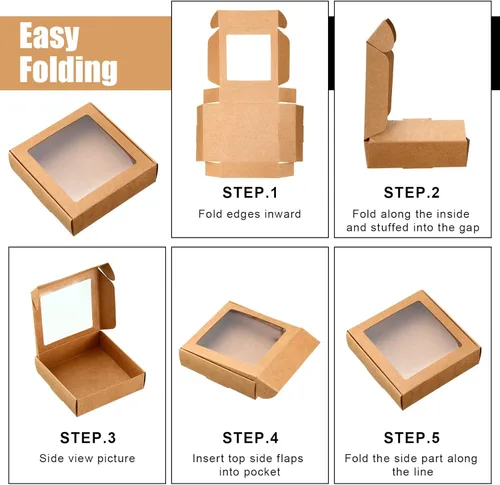 Easy Folding

STEP.1
Fold edges inward

STEP.2
Fold along the inside and stuffed into the gap

STEP.3
Side view picture

STEP.4
Insert top side flaps into pocket

STEP.5
Fold the side part along the line