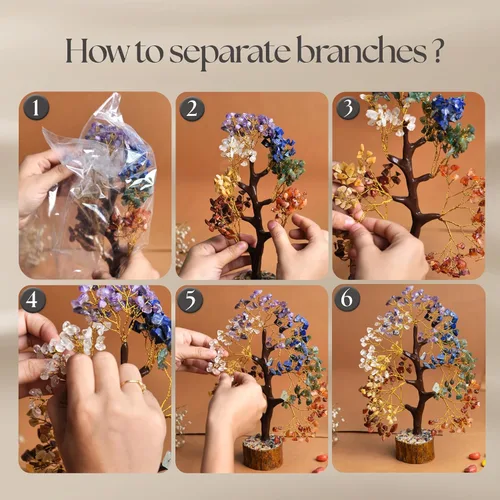 How to separate branches ?

1

2

3

4

5

6