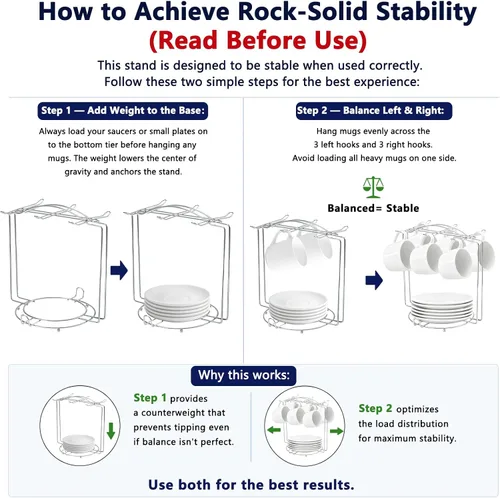 How to Achieve Rock-Solid Stability
(Read Before Use)

This stand is designed to be stable when used correctly.
Follow these two simple steps for the best experience:

Step 1 — Add Weight to the Base:

Always load your saucers or small plates on to the bottom tier before hanging any mugs. The weight lowers the center of gravity and anchors the stand.

Step 2 — Balance Left & Right:

Hang mugs evenly across the 3 left hooks and 3 right hooks.
Avoid loading all heavy mugs on one side.

Balanced= Stable

Why this works:

Step 1 provides a counterweight that prevents tipping even if balance isn't perfect.

Step 2 optimizes the load distribution for maximum stability.

Use both for the best results.