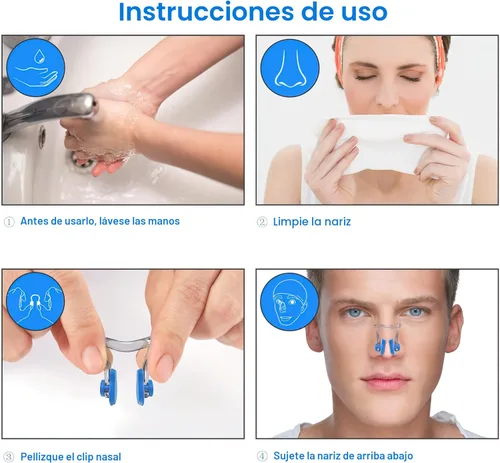 Instrucciones de uso

① Antes de usarlo, lávese las manos

② Limpie la nariz

③ Pellizque el clip nasal

④ Sujete la nariz de arriba abajo