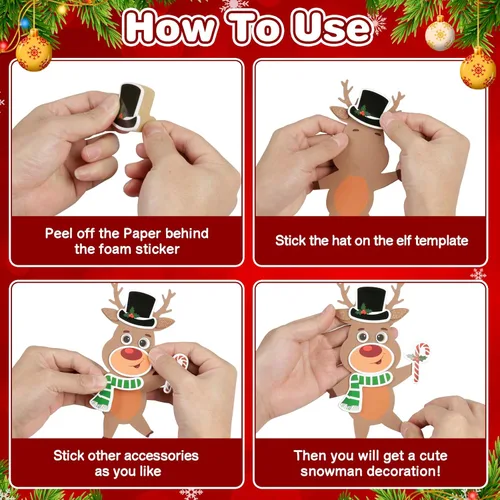 How To Use

Peel off the Paper behind the foam sticker

Stick the hat on the elf template

Stick other accessories as you like

Then you will get a cute snowman decoration!