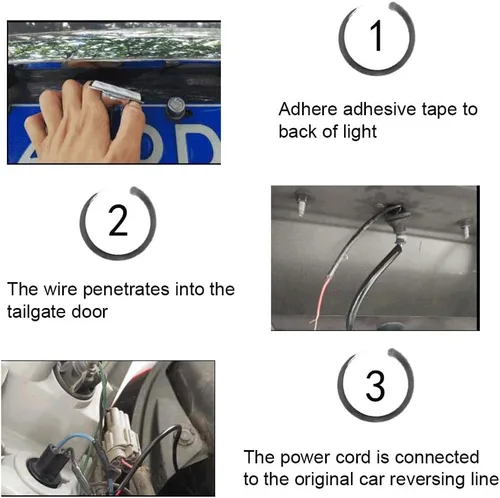 1

Adhere adhesive tape to back of light

2

The wire penetrates into the tailgate door

3

The power cord is connected to the original car reversing line