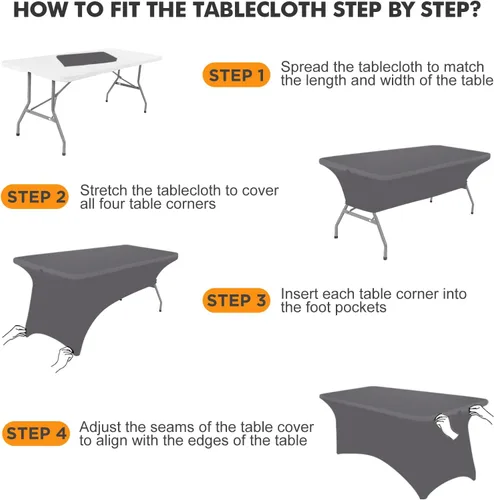 HOW TO FIT THE TABLECLOTH STEP BY STEP?

STEP 1 Spread the tablecloth to match the length and width of the table

STEP 2 Stretch the tablecloth to cover all four table corners

STEP 3 Insert each table corner into the foot pockets

STEP 4 Adjust the seams of the table cover to align with the edges of the table