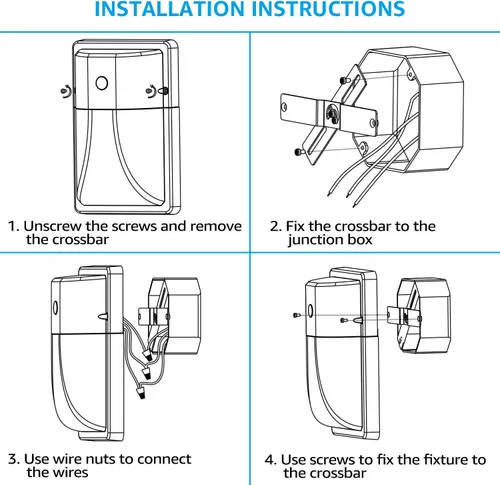 INSTALLATION INSTRUCTIONS

1. Unscrew the screws and remove the crossbar

2. Fix the crossbar to the junction box

3. Use wire nuts to connect the wires

4. Use screws to fix the fixture to the crossbar