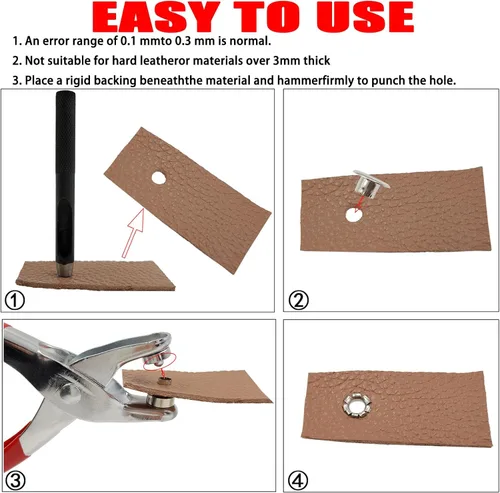 EASY TO USE

1. An error range of 0.1 mmto 0.3 mm is normal.

2. Not suitable for hard leatheror materials over 3mm thick

3. Place a rigid backing beneaththe material and hammerfirmly to punch the hole.

①

②

③

④