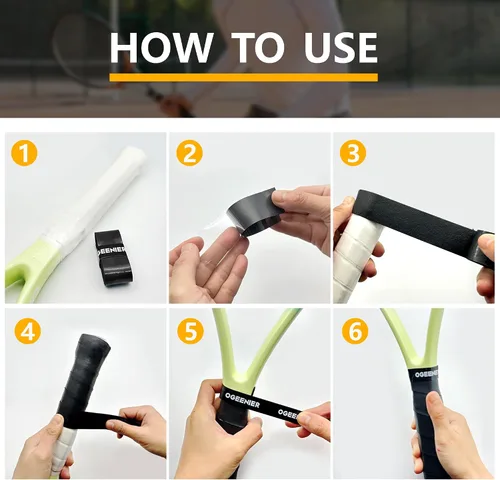 HOW TO USE

1

OGEENIER

2

3

4

5

OGEENIER

OGEE

6

OGEENIE