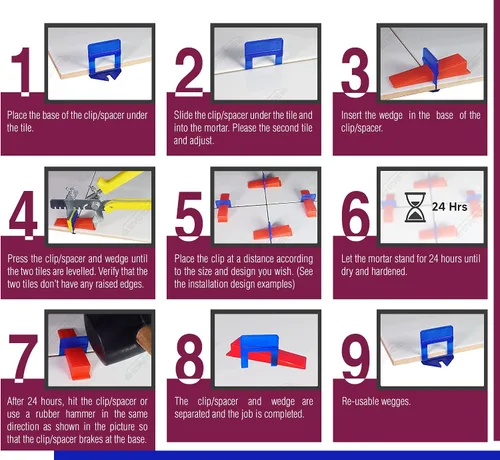 1

Place the base of the clip/spacer under the tile.

2

Slide the clip/spacer under the tile and into the mortar. Please the second tile and adjust.

3

Insert the wedge in the base of the clip/spacer.

4

Press the clip/spacer and wedge until the two tiles are levelled. Verify that the two tiles don't have any raised edges.

5

Place the clip at a distance according to the size and design you wish. (See the installation design examples)

6

24 Hrs

Let the mortar stand for 24 hours until dry and hardened.

7

After 24 hours, hit the clip/spacer or use a rubber hammer in the same direction as shown in the picture so that the clip/spacer brakes at the base.

8

The clip/spacer and wedge are separated and the job is completed.

9

Re-usable wegges.