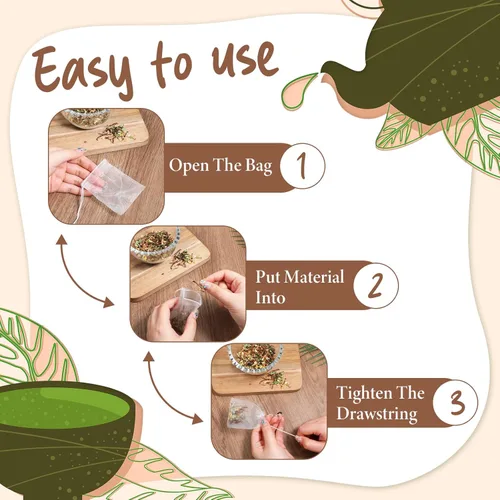 Easy to use

Open The Bag 1

Put Material Into 2

Tighten The Drawstring 3