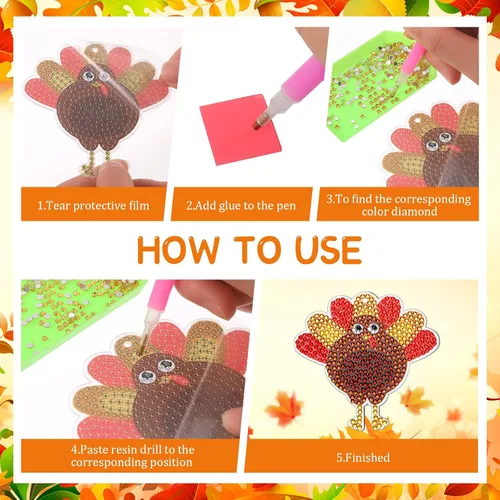 1.Tear protective film

2.Add glue to the pen

3.To find the corresponding color diamond

HOW TO USE

4.Paste resin drill to the corresponding position

5.Finished