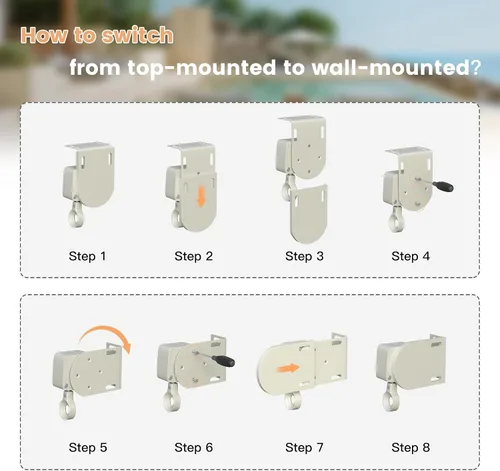 How to switch

from top-mounted to wall-mounted?

Step 1

Step 2

Step 3

Step 4

Step 5

Step 6

Step 7

Step 8