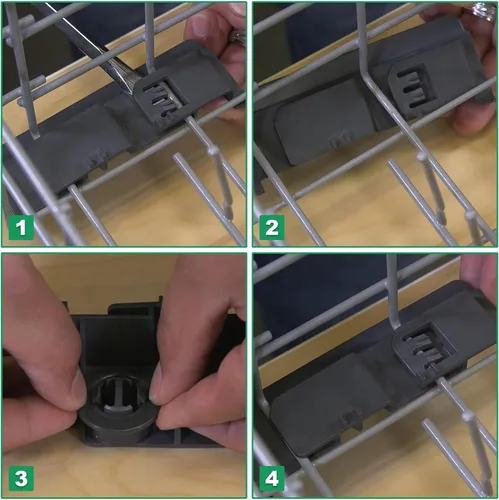 1

2

3

4