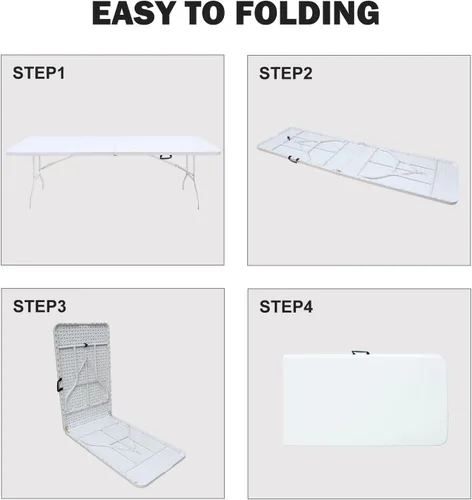 EASY TO FOLDING

STEP1

STEP2

STEP3

STEP4