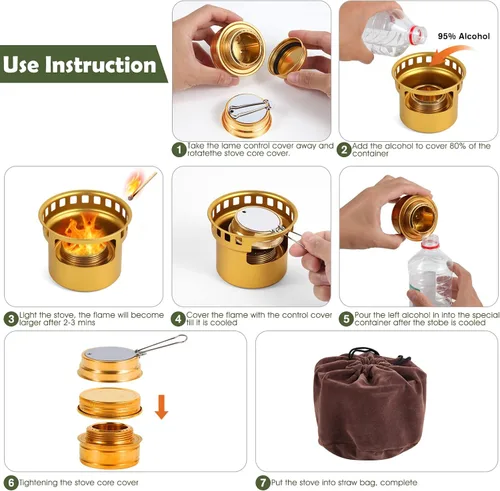 Use Instruction

95% Alcohol

1 Take the lame control cover away and rotatethe stove core cover.

2 Add the alcohol to cover 80% of the container

3 Light the stove, the flame will become larger after 2-3 mins

4 Cover the flame with the control cover till it is cooled

5 Pour the left alcohol in into the special container after the stobe is cooled

6 Tightening the stove core cover

7 Put the stove into straw bag, complete