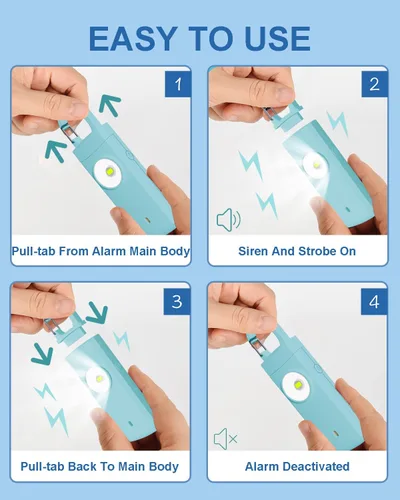 EASY TO USE

1

Pull-tab From Alarm Main Body

2

Siren And Strobe On

3

Pull-tab Back To Main Body

4

Alarm Deactivated