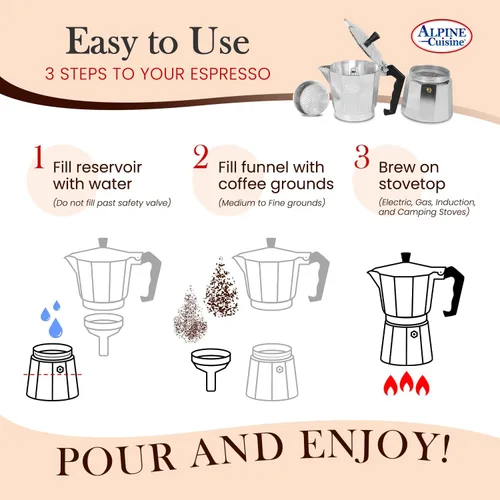 Easy to Use
3 STEPS TO YOUR ESPRESSO

ALPINE Cuisine

1 Fill reservoir with water
(Do not fill past safety valve)

2 Fill funnel with coffee grounds
(Medium to Fine grounds)

3 Brew on stovetop
(Electric, Gas, Induction, and Camping Stoves)

POUR AND ENJOY!